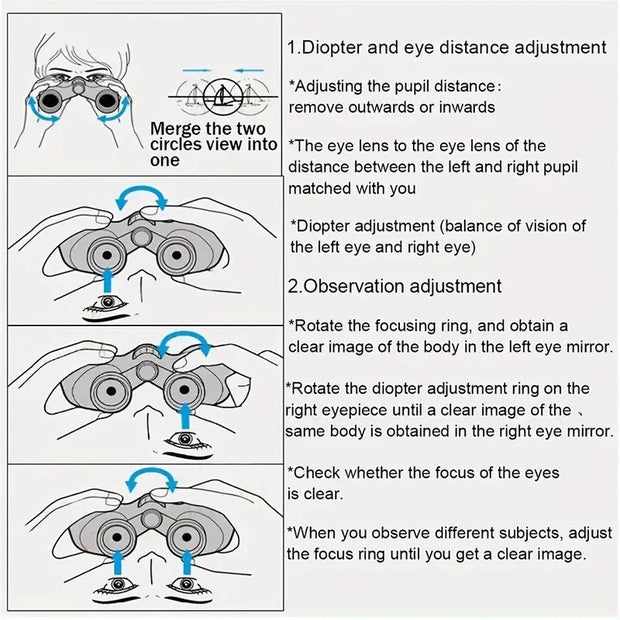 Merge the two circles view into one

1.Diopter and eye distance adjustment

*Adjusting the pupil distance: remove outwards or inwards

*The eye lens to the eye lens of the distance between the left and right pupil matched with you

*Diopter adjustment (balance of vision of the left eye and right eye)

2.Observation adjustment

*Rotate the focusing ring, and obtain a clear image of the body in the left eye mirror.

*Rotate the diopter adjustment ring on the right eyepiece until a clear image of the 、 same body is obtained in the right eye mirror.

*Check whether the focus of the eyes is clear.

*When you observe different subjects, adjust the focus ring until you get a clear image.